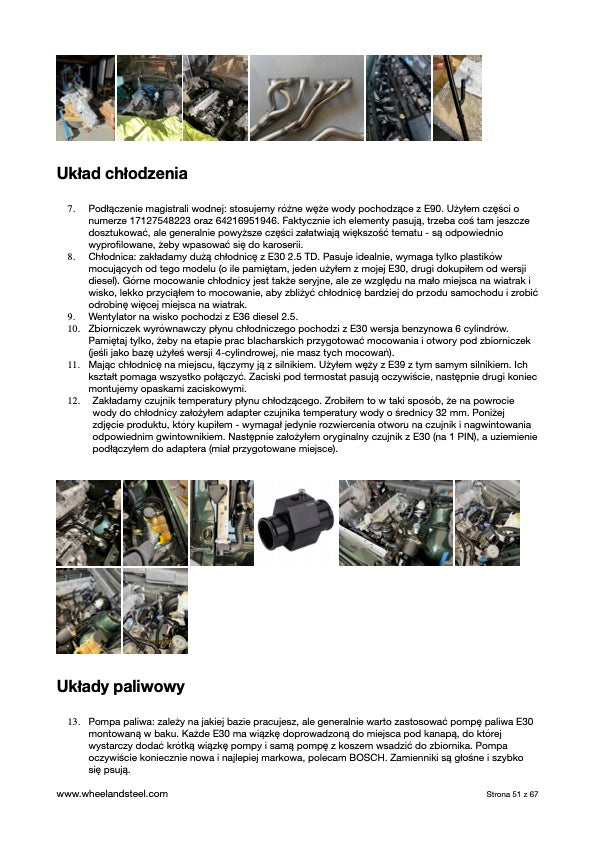 Układ chłodzenia

7. Podłączenie magistrali wodnej: stosujemy różne węże wody pochodzące z E90. Użyłem części o numerze 17127548223 oraz 64216951946. Faktycznie ich elementy pasują, trzeba coś tam jeszcze dosztukować, ale generalnie powyższe części załatwiają większość tematu - są odpowiednio wyprofilowane, żeby wpasować się do karoserii.
8. Chłodnica: zakładamy dużą chłodnicę z E30 2.5 TD. Pasuje idealnie, wymaga tylko plastików mocujących od tego modelu (o ile pamiętam, jeden użyłem z mojej E30, drugi dokupiłem od wersji diesel). Górne mocowanie chłodnicy jest także seryjne, ale ze względu na mało miejsca na wiatrak i wisko, lekko przyciąłem to mocowanie, aby zbliżyć chłodnicę bardziej do przodu samochodu i zrobić odrobinę więcej miejsca na wiatrak.
9. Wentylator na wisko pochodzi z E36 diesel 2.5.
10. Zbiorniczek wyrównawczy płynu chłodniczego pochodzi z E30 wersja benzynowa 6 cylindrów. Pamiętaj tylko, żeby na etapie prac blacharskich przygotować mocowania i otwory pod zbiorniczek (jeśli jako bazę użyłeś wersji 4-cylindrowej, nie masz tych mocowań).
11. Mając chłodnicę na miejscu, łączymy ją z silnikiem. Użyłem węży z E39 z tym samym silnikiem. Ich kształt pomaga wszystko połączyć. Zaciski pod termostat pasują oczywiście, następnie drugi koniec montujemy opaskami zaciskowymi.
12. Zakładamy czujnik temperatury płynu chłodzącego. Zrobiłem to w taki sposób, że na powrocie wody do chłodnicy założyłem adapter czujnika temperatury wody o średnicy 32 mm. Poniżej zdjęcie produktu, który kupiłem - wymagał jedynie rozwiercenia otworu na czujnik i nagwintowania odpowiednim gwintownikiem. Następnie założyłem oryginalny czujnik z E30 (na 1 PIN), a uziemienie podłączyłem do adaptera (miał przygotowane miejsce).

Układy paliwowy

13. Pompa paliwa: zależy na jakiej bazie pracujesz, ale generalnie warto zastosować pompę paliwa E30 montowaną w baku. Każde E30 ma wiązkę doprowadzoną do miejsca pod kanapą, do której wystarczy dodać krótką wiązkę pompy i samą pompę z koszem wsadzić do zbiornika. Pompa oczywiście koniecznie nowa i najlepiej markowa, polecam BOSCH. Zamienniki są głośne i szybko się psują.

www.wheelandsteel.com
Strona 51 z 67